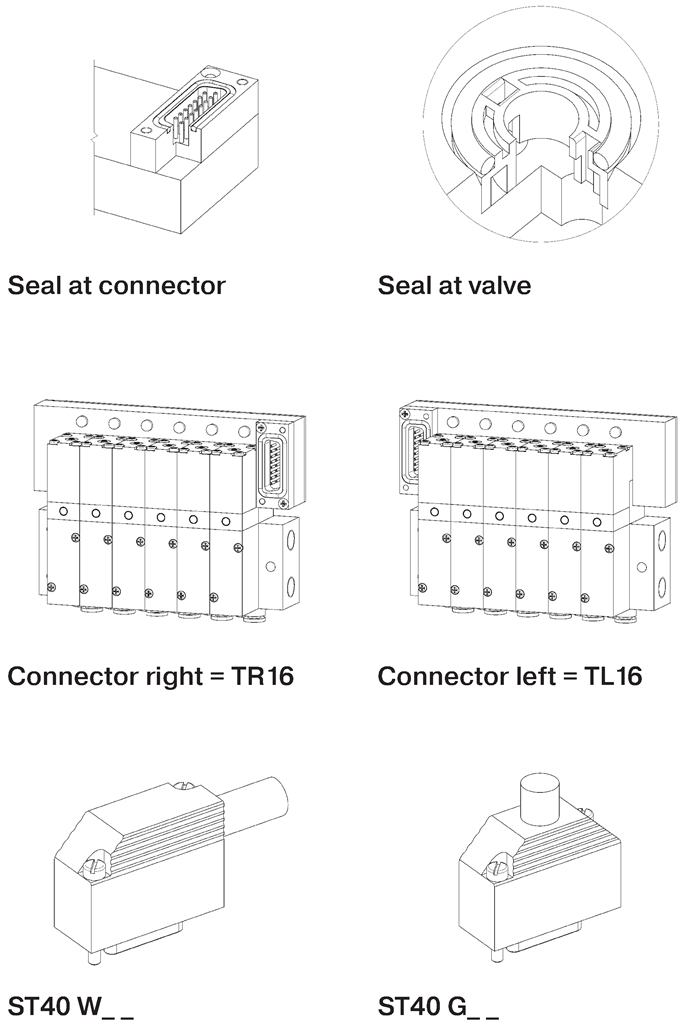 Seal at connector

Seal at valve

Connector right = TR16

Connector left = TL16

ST40 W_ _

ST40 G_ _